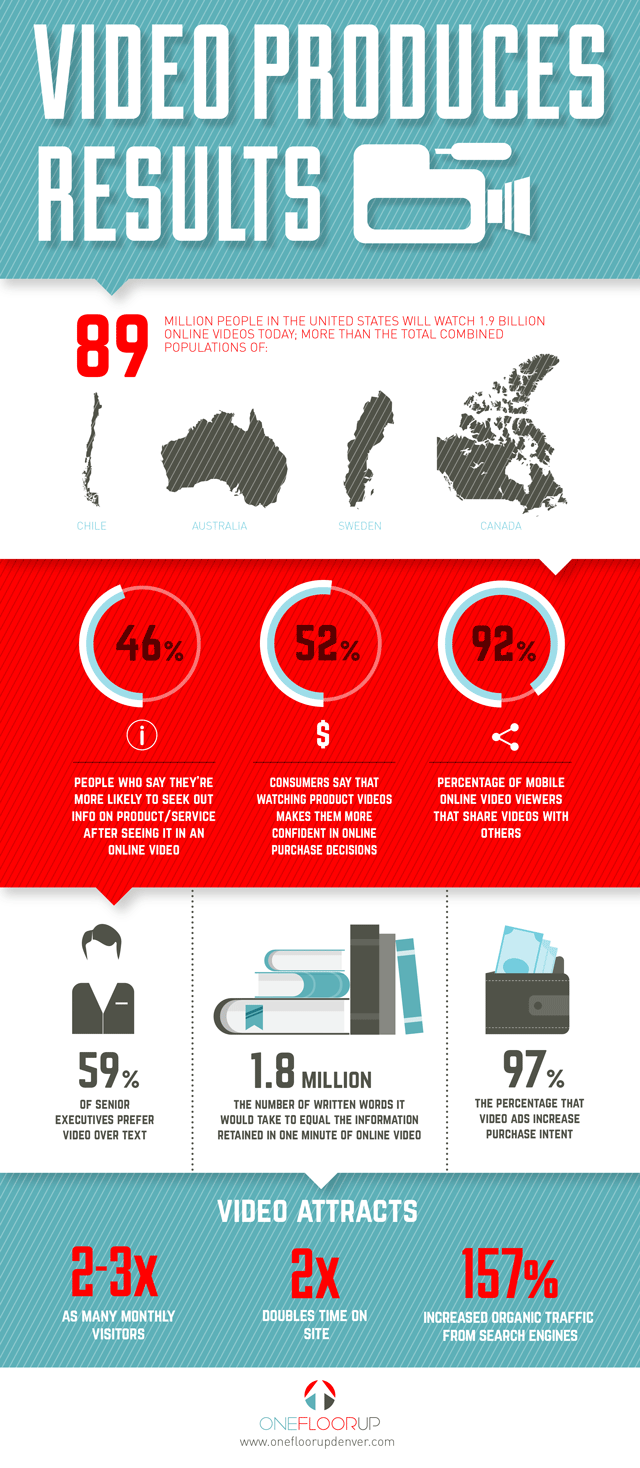 VIDEO PRODUCES RESULTS

89 MILLION PEOPLE IN THE UNITED STATES WILL WATCH 1.9 BILLION ONLINE VIDEOS TODAY; MORE THAN THE TOTAL COMBINED POPULATIONS OF:

CHILE

AUSTRALIA

SWEDEN

CANADA

46%

PEOPLE WHO SAY THEY'RE MORE LIKELY TO SEEK OUT INFO ON PRODUCT/SERVICE AFTER SEEING IT IN AN ONLINE VIDEO

52%

$

CONSUMERS SAY THAT WATCHING PRODUCT VIDEOS MAKES THEM MORE CONFIDENT IN ONLINE PURCHASE DECISIONS

92%

PERCENTAGE OF MOBILE ONLINE VIDEO VIEWERS THAT SHARE VIDEOS WITH OTHERS

59%

OF SENIOR EXECUTIVES PREFER VIDEO OVER TEXT

1.8 MILLION

THE NUMBER OF WRITTEN WORDS IT WOULD TAKE TO EQUAL THE INFORMATION RETAINED IN ONE MINUTE OF ONLINE VIDEO

97%

THE PERCENTAGE THAT VIDEO ADS INCREASE PURCHASE INTENT

VIDEO ATTRACTS

2-3X

AS MANY MONTHLY VISITORS

2X

DOUBLES TIME ON SITE

157%

INCREASED ORGANIC TRAFFIC FROM SEARCH ENGINES

ONEFLOORUP

www.onefloorupdenver.com